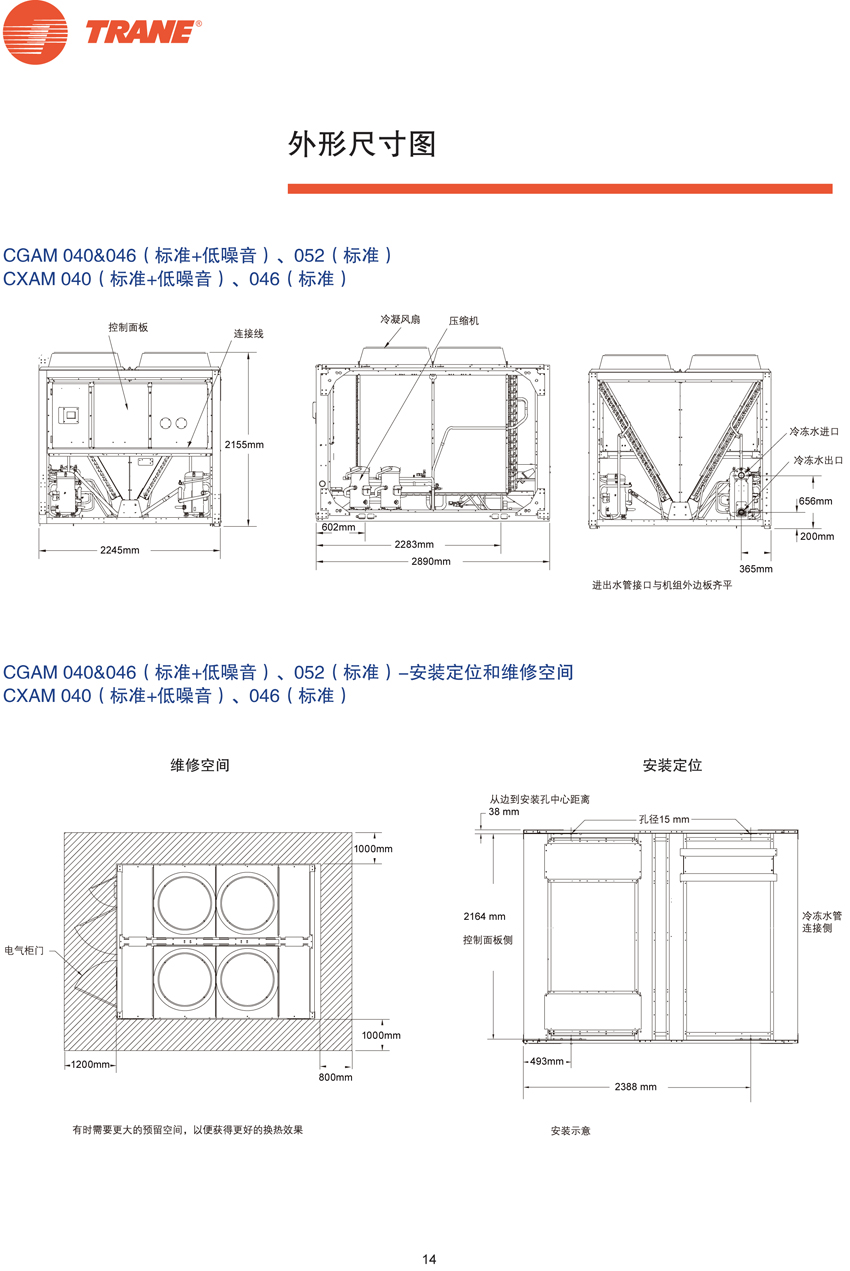 TRANE®

外形尺寸图

CGAM 040&046（标准+低噪音）、052（标准）
CXAM 040（标准+低噪音）、046（标准）

控制面板
连接线
2155mm
2245mm

冷凝风扇
压缩机
602mm
2283mm
2890mm

冷冻水进口
冷冻水出口
656mm
200mm
365mm
进出水管接口与机组外边板齐平

CGAM 040&046（标准+低噪音）、052（标准）–安装定位和维修空间
CXAM 040（标准+低噪音）、046（标准）

维修空间

1000mm
电气柜门
1000mm
1200mm
800mm

有时需要更大的预留空间，以便获得更好的换热效果

安装定位

从边到安装孔中心距离
38 mm
孔径15 mm
2164 mm
控制面板侧
冷冻水管连接侧
493mm
2388 mm

安装示意

14